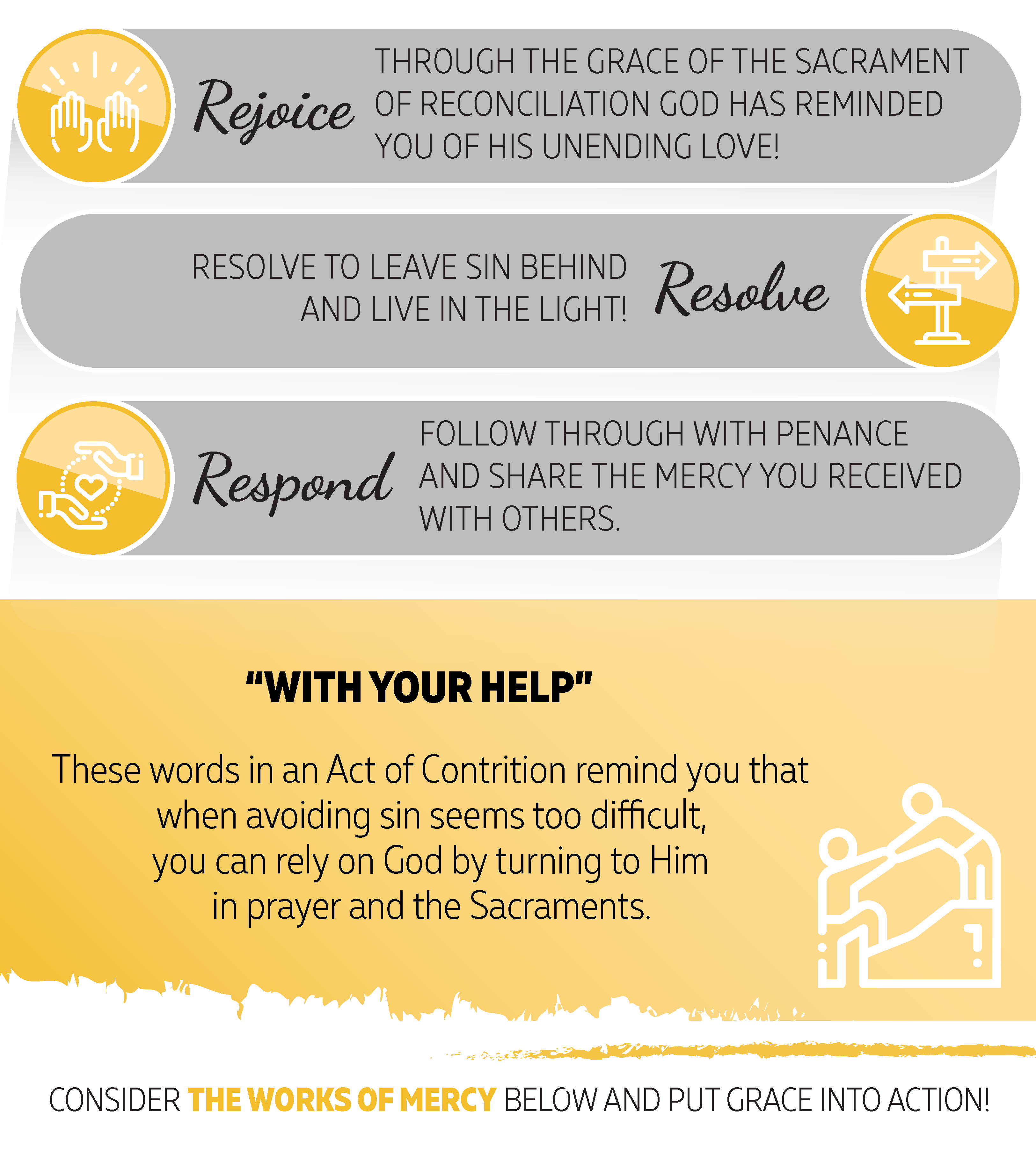 Rejoice THROUGH THE GRACE OF THE SACRAMENT OF RECONCILIATION GOD HAS REMINDED YOU OF HIS UNENDING LOVE!

RESOLVE TO LEAVE SIN BEHIND AND LIVE IN THE LIGHT! Resolve

Respond FOLLOW THROUGH WITH PENANCE AND SHARE THE MERCY YOU RECEIVED WITH OTHERS.

"WITH YOUR HELP"

These words in an Act of Contrition remind you that when avoiding sin seems too difficult, you can rely on God by turning to Him in prayer and the Sacraments.

CONSIDER THE WORKS OF MERCY BELOW AND PUT GRACE INTO ACTION!