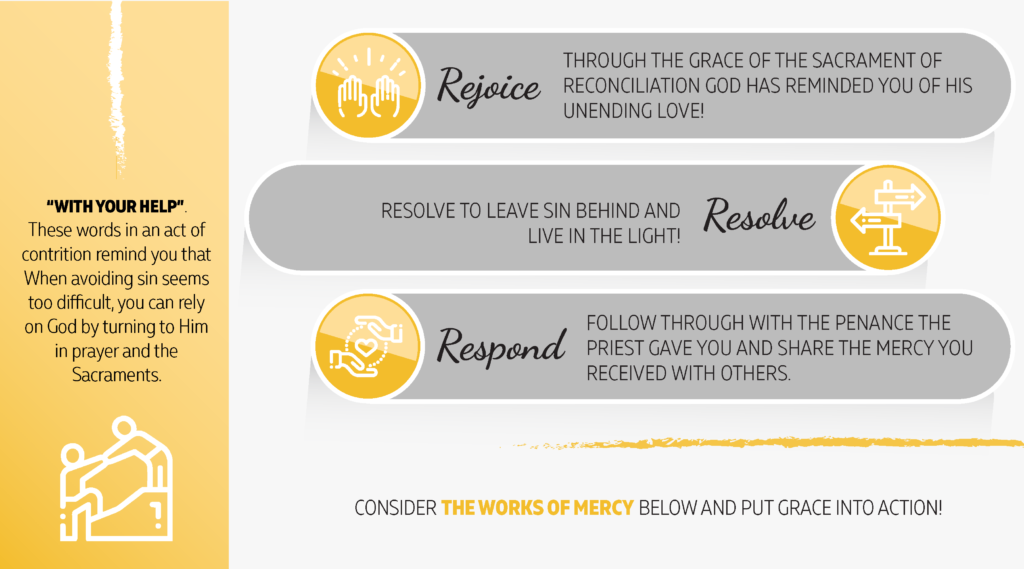 "WITH YOUR HELP". These words in an act of contrition remind you that When avoiding sin seems too difficult, you can rely on God by turning to Him in prayer and the Sacraments.

Rejoice

THROUGH THE GRACE OF THE SACRAMENT OF RECONCILIATION GOD HAS REMINDED YOU OF HIS UNENDING LOVE!

RESOLVE TO LEAVE SIN BEHIND AND LIVE IN THE LIGHT!

Resolve

Respond

FOLLOW THROUGH WITH THE PENANCE THE PRIEST GAVE YOU AND SHARE THE MERCY YOU RECEIVED WITH OTHERS.

CONSIDER THE WORKS OF MERCY BELOW AND PUT GRACE INTO ACTION!